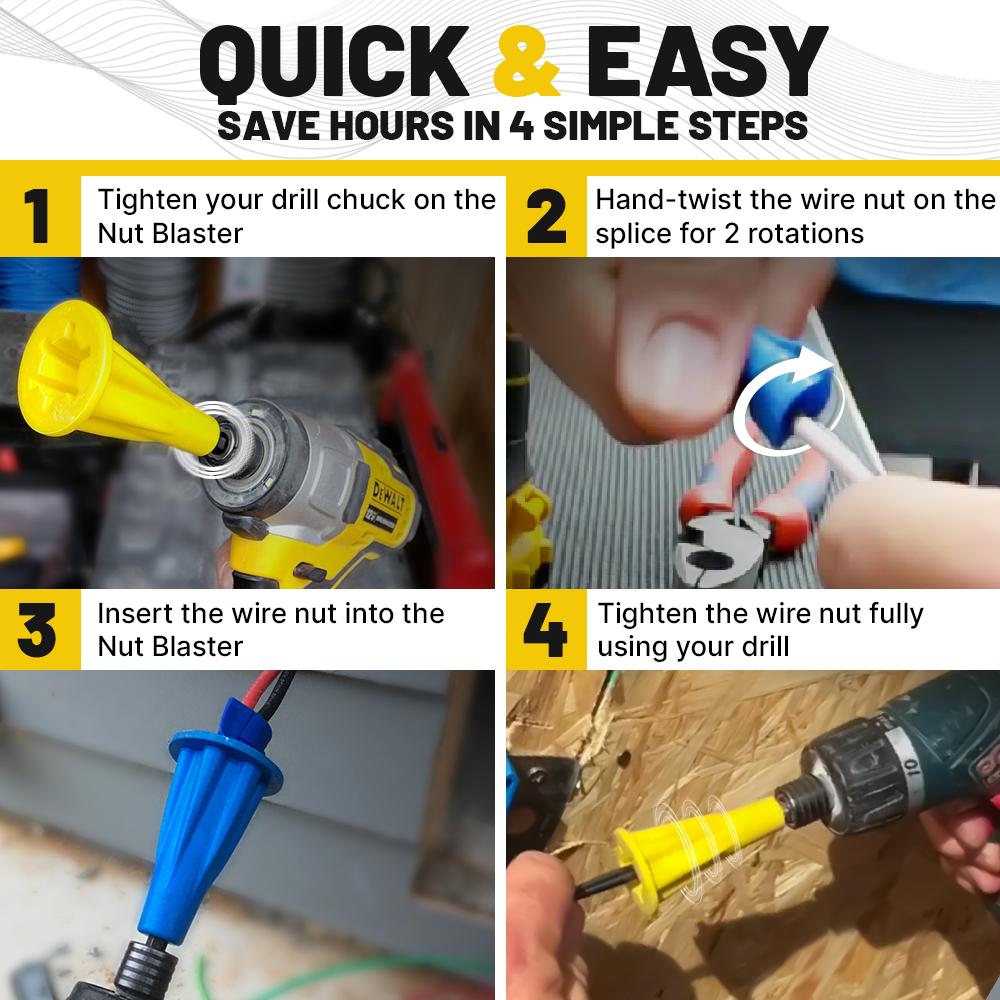 QUICK & EASY
SAVE HOURS IN 4 SIMPLE STEPS

1 Tighten your drill chuck on the Nut Blaster

DEWALT

2 Hand-twist the wire nut on the splice for 2 rotations

3 Insert the wire nut into the Nut Blaster

4 Tighten the wire nut fully using your drill

10